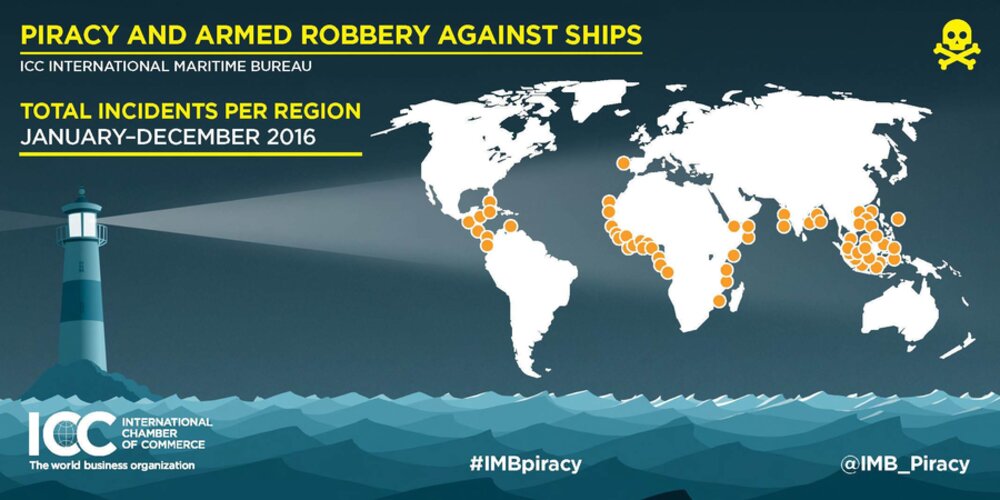 PIRACY AND ARMED ROBBERY AGAINST SHIPS

ICC INTERNATIONAL MARITIME BUREAU

TOTAL INCIDENTS PER REGION
JANUARY–DECEMBER 2016

ICC INTERNATIONAL CHAMBER OF COMMERCE
The world business organization

#IMBpiracy

@IMB_Piracy